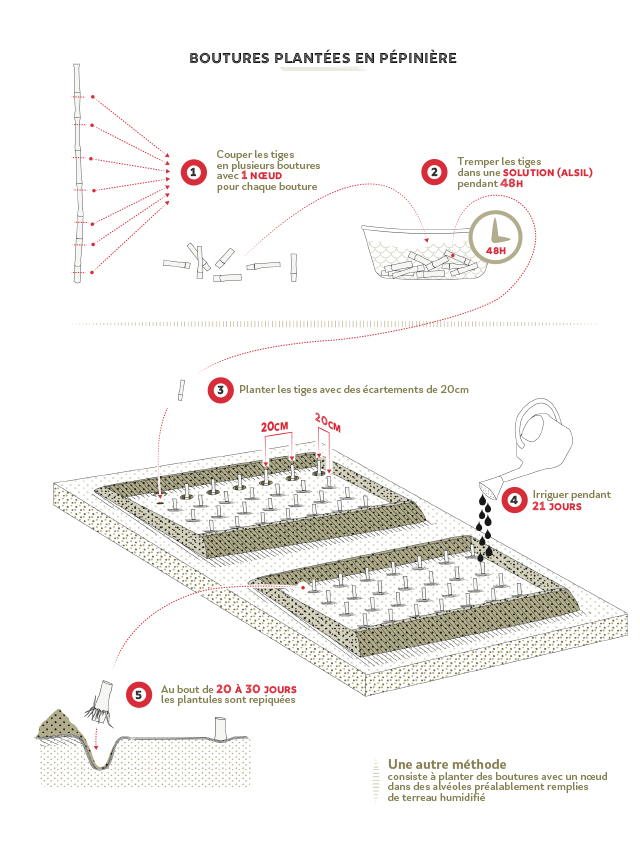 BOUTURES PLANTÉES EN PÉPINIÈRE

1 Couper les tiges en plusieurs boutures avec 1 NŒUD pour chaque bouture

2 Tremper les tiges dans une SOLUTION (ALSIL) pendant 48H

48H

3 Planter les tiges avec des écartements de 20cm

20CM

20CM

4 Irriguer pendant 21 JOURS

5 Au bout de 20 À 30 JOURS les plantules sont repiquées

Une autre méthode
consiste à planter des boutures avec un nœud dans des alvéoles préalablement remplies de terreau humidifié